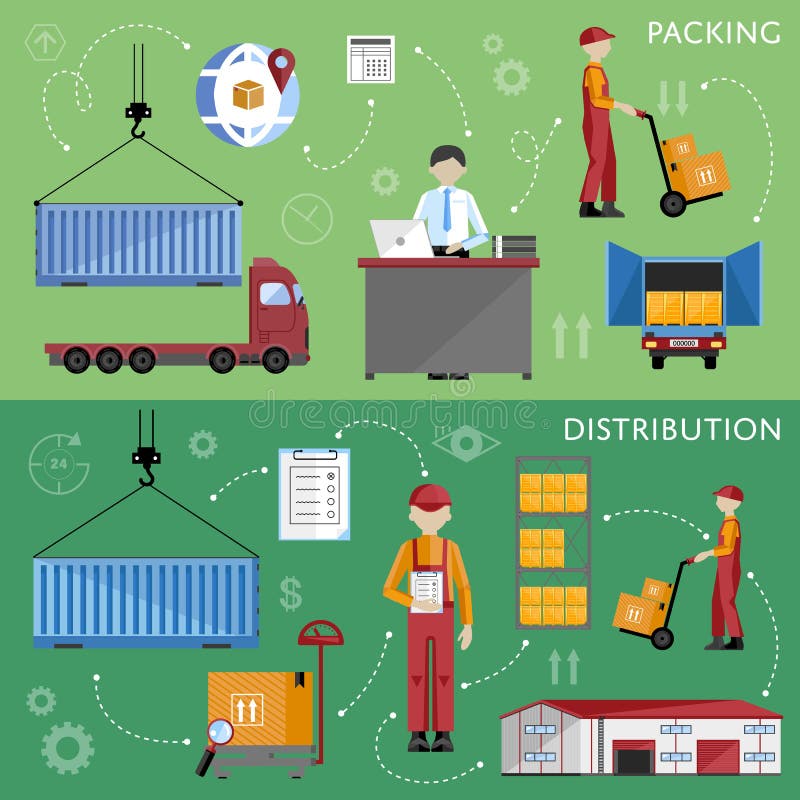 PACKING

000000

dreamstime

DISTRIBUTION

24

$