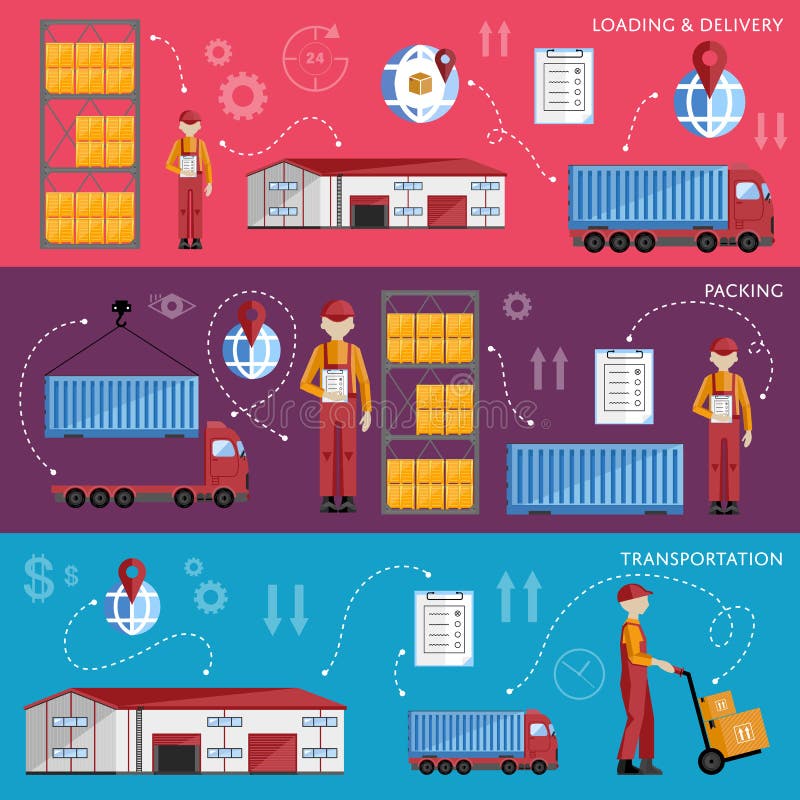 LOADING & DELIVERY

24

PACKING

dreamstime

TRANSPORTATION

$ $