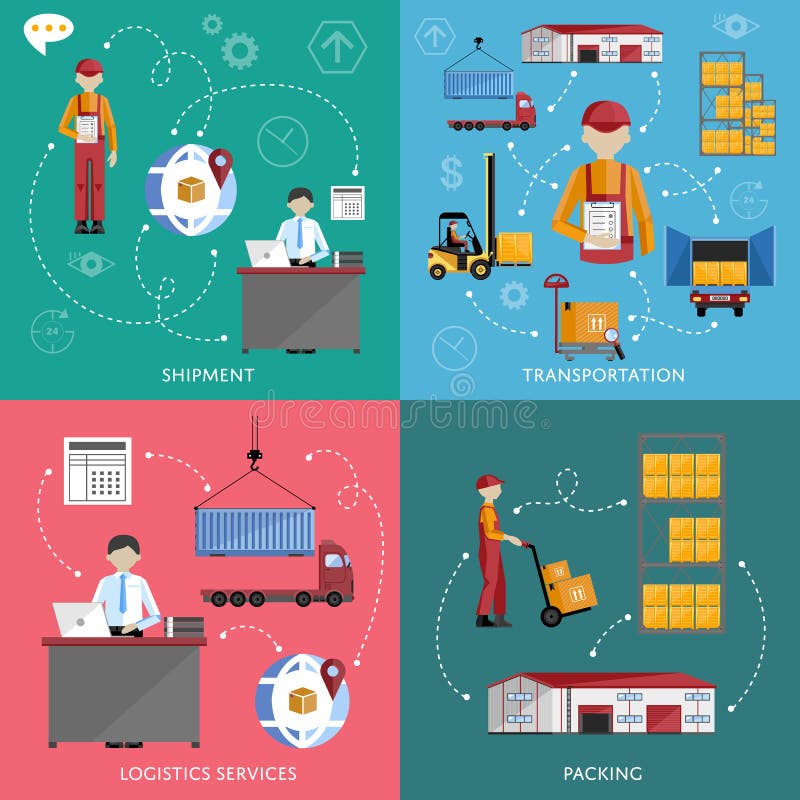 24

SHIPMENT

$

24

TRANSPORTATION

dreamstime

LOGISTICS SERVICES

PACKING