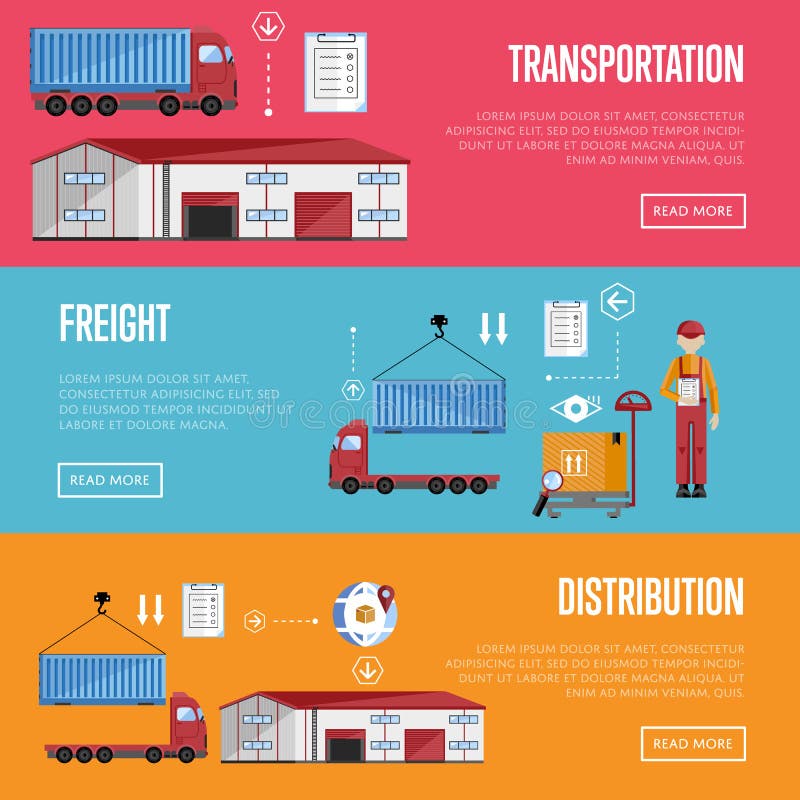 TRANSPORTATION

LOREM IPSUM DOLOR SIT AMET, CONSECTETUR ADIPISICING ELIT, SED DO EIUSMOD TEMPOR INCIDIDUNT UT LABORE ET DOLORE MAGNA ALIQUA. UT ENIM AD MINIM VENIAM, QUIS.

READ MORE

FREIGHT

LOREM IPSUM DOLOR SIT AMET, CONSECTETUR ADIPISICING ELIT, SED DO EIUSMOD TEMPOR INCIDIDUNT UT LABORE ET DOLORE MAGNA.

READ MORE

dreamstime

DISTRIBUTION

LOREM IPSUM DOLOR SIT AMET, CONSECTETUR ADIPISICING ELIT, SED DO EIUSMOD TEMPOR INCIDIDUNT UT LABORE ET DOLORE MAGNA ALIQUA. UT ENIM AD MINIM VENIAM, QUIS.

READ MORE