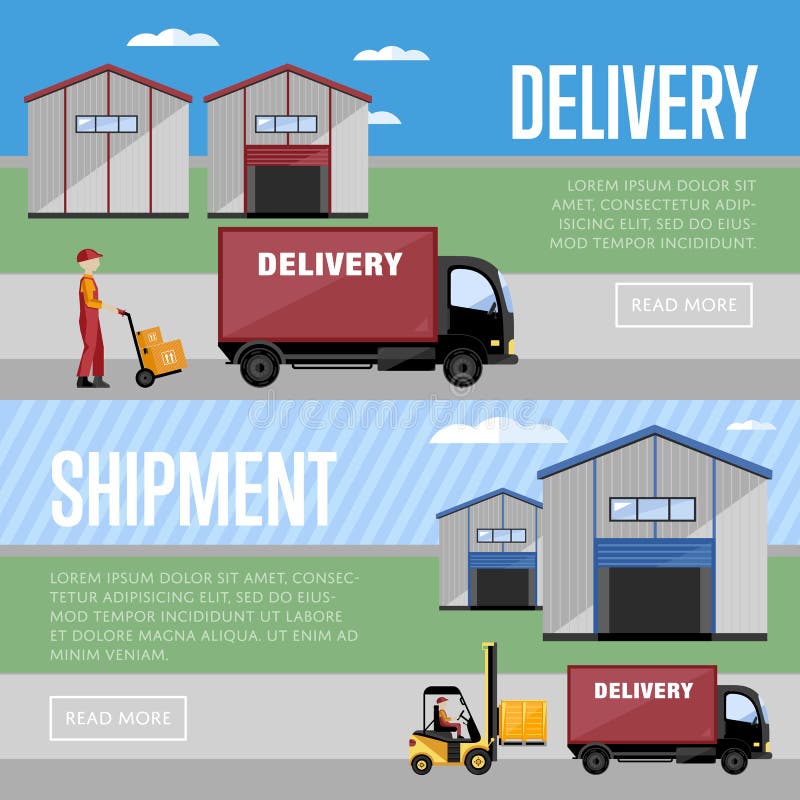 DELIVERY

LOREM IPSUM DOLOR SIT AMET, CONSECTETUR ADIPISICING ELIT, SED DO EIUSMOD TEMPOR INCIDIDUNT.

READ MORE

DELIVERY

dreamstime

SHIPMENT

LOREM IPSUM DOLOR SIT AMET, CONSECTETUR ADIPISICING ELIT, SED DO EIUSMOD TEMPOR INCIDIDUNT UT LABORE ET DOLORE MAGNA ALIQUA. UT ENIM AD MINIM VENIAM.

READ MORE

DELIVERY