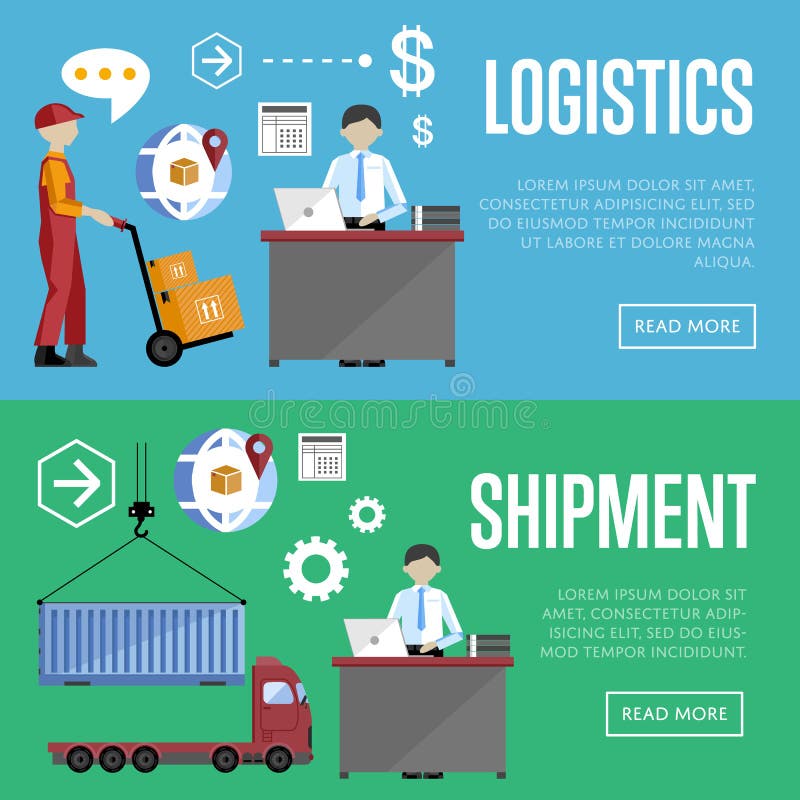 $

$

LOGISTICS

LOREM IPSUM DOLOR SIT AMET, CONSECTETUR ADIPISICING ELIT, SED DO EIUSMOD TEMPOR INCIDIDUNT UT LABORE ET DOLORE MAGNA ALIQUA.

READ MORE

dreamstime

SHIPMENT

LOREM IPSUM DOLOR SIT AMET, CONSECTETUR ADIPISICING ELIT, SED DO EIUSMOD TEMPOR INCIDIDUNT.

READ MORE