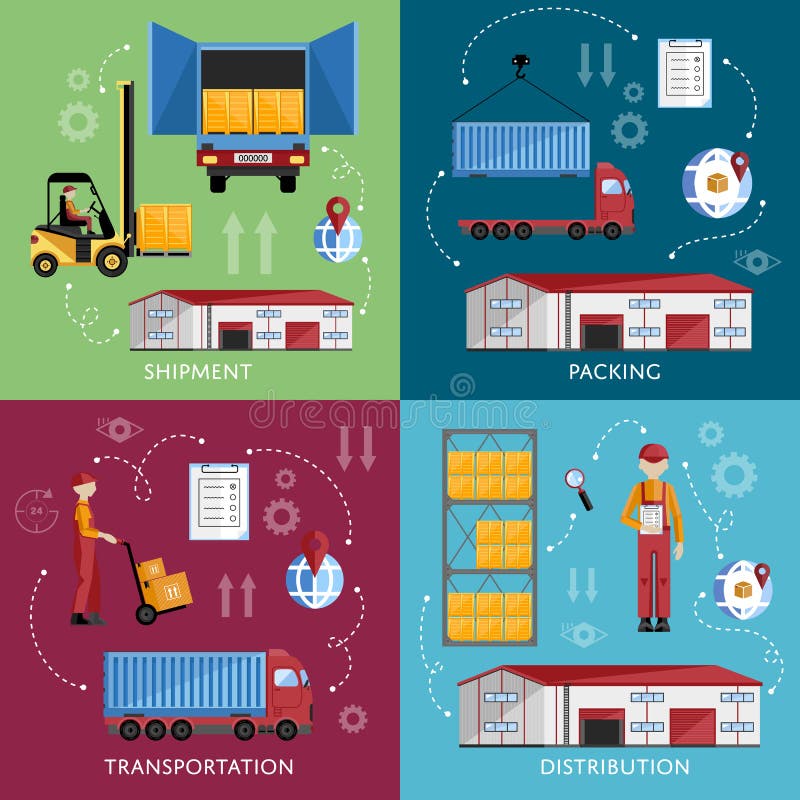 000000

SHIPMENT

PACKING

dreamstime

24

TRANSPORTATION

DISTRIBUTION