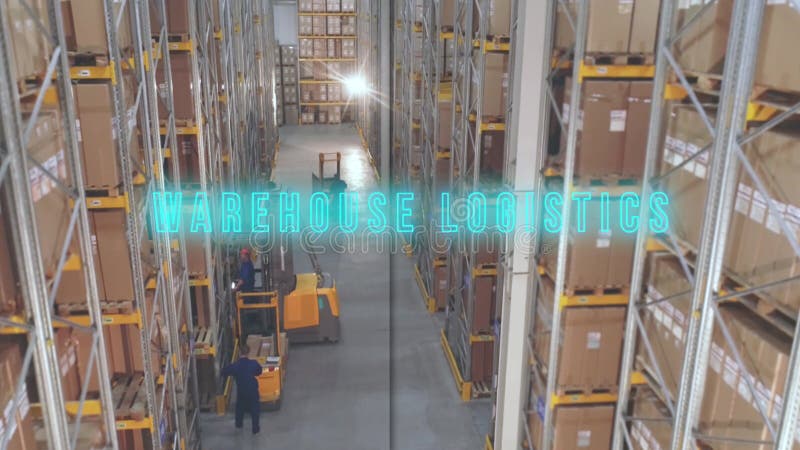 WAREHOUSE LOGISTICS

dreamstime