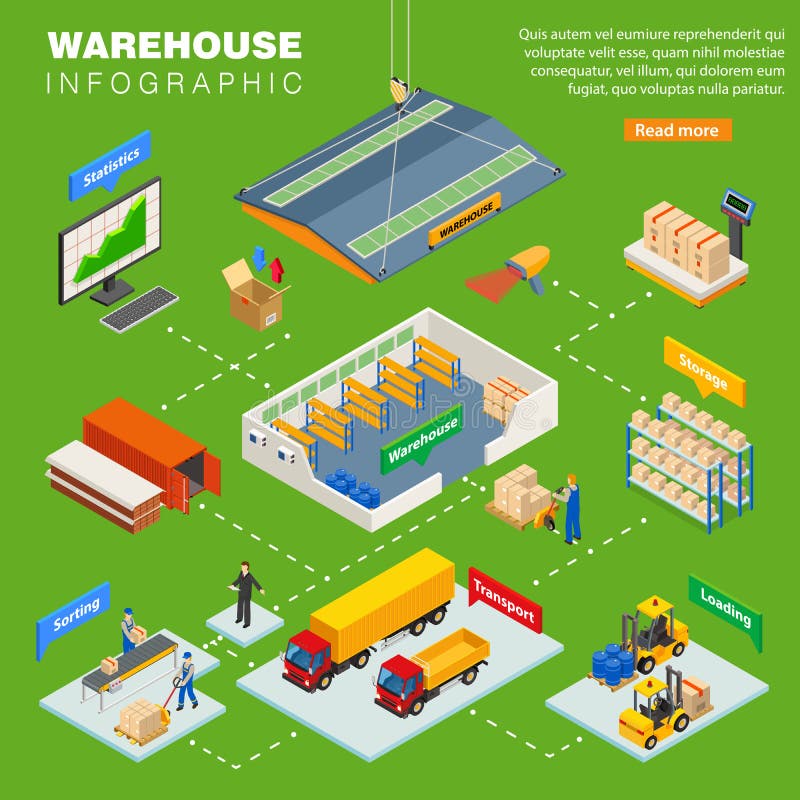 WAREHOUSE
INFOGRAPHIC

Quis autem vel eumiure reprehenderit qui voluptate velit esse, quam nihil molestiae consequatur, vel illum, qui dolorem eum fugiat, quo voluptas nulla pariatur.

Read more

Statistics

WAREHOUSE

Storage

Warehouse

Sorting

Transport

Loading