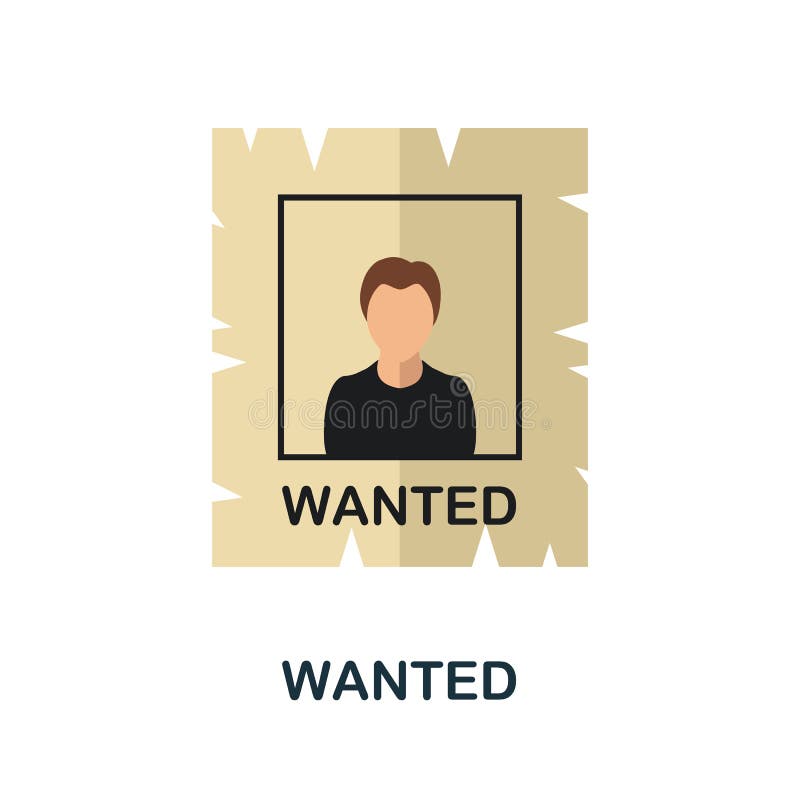 dreamstime

WANTED

WANTED