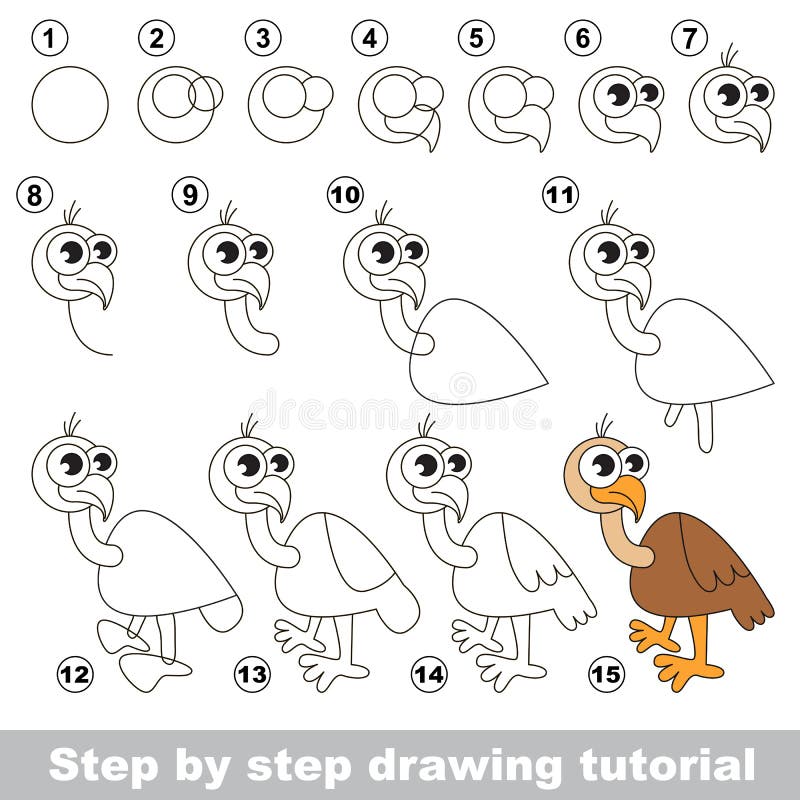 1 2 3 4 5 6 7

8 9 10 11

dreamstime

12 13 14 15

Step by step drawing tutorial