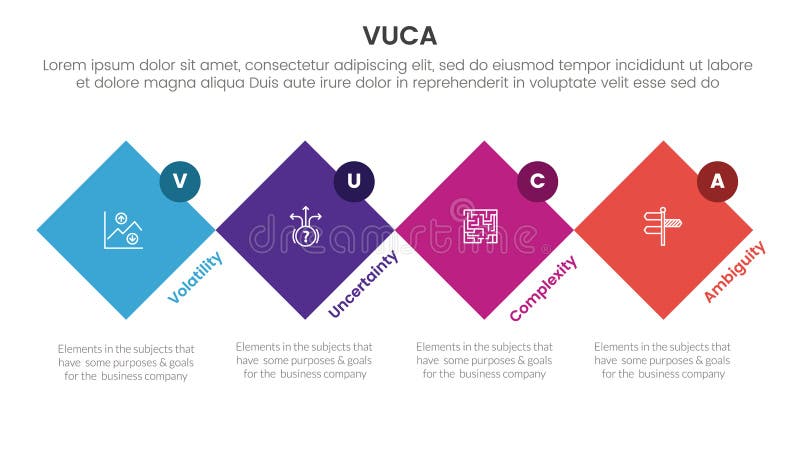 VUCA

Lorem ipsum dolor sit amet, consectetur adipiscing elit, sed do eiusmod tempor incididunt ut labore et dolore magna aliqua Duis aute irure dolor in reprehenderit in voluptate velit esse sed do

V
Volatility
Elements in the subjects that have some purposes & goals for the business company

U
Uncertainty
Elements in the subjects that have some purposes & goals for the business company

C
Complexity
Elements in the subjects that have some purposes & goals for the business company

A
Ambiguity
Elements in the subjects that have some purposes & goals for the business company

dreamstime