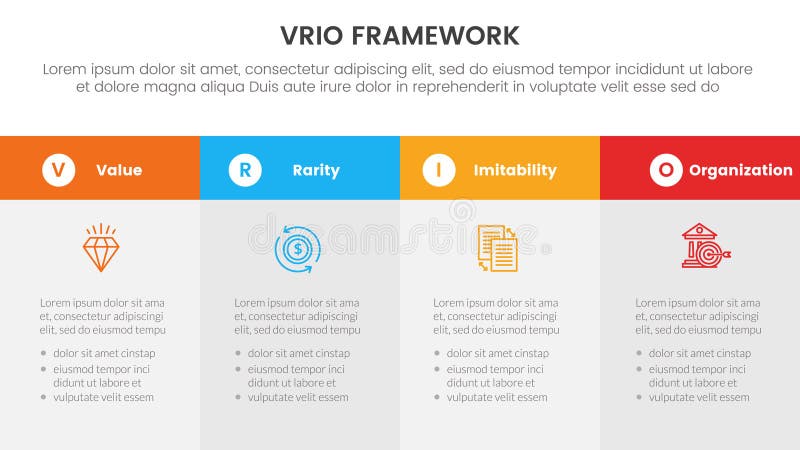 VRIO FRAMEWORK

Lorem ipsum dolor sit amet, consectetur adipiscing elit, sed do eiusmod tempor incididunt ut labore et dolore magna aliqua Duis aute irure dolor in reprehenderit in voluptate velit esse sed do

V Value

Lorem ipsum dolor sit ama et, consectetur adipiscingi elit, sed do eiusmod tempu

- dolor sit amet cinstap
- eiusmod tempor inci didunt ut labore et
- vulputate velit essem

R Rarity

Lorem ipsum dolor sit ama et, consectetur adipiscingi elit, sed do eiusmod tempu

- dolor sit amet cinstap
- eiusmod tempor inci didunt ut labore et
- vulputate velit essem

I Imitability

Lorem ipsum dolor sit ama et, consectetur adipiscingi elit, sed do eiusmod tempu

- dolor sit amet cinstap
- eiusmod tempor inci didunt ut labore et
- vulputate velit essem

O Organization

Lorem ipsum dolor sit ama et, consectetur adipiscingi elit, sed do eiusmod tempu

- dolor sit amet cinstap
- eiusmod tempor inci didunt ut labore et
- vulputate velit essem

dreamstime