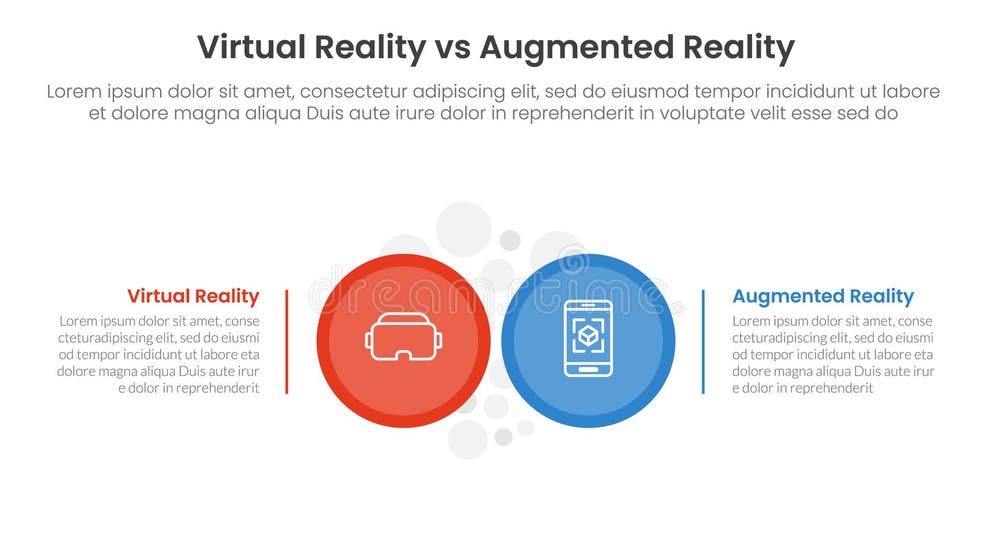 Virtual Reality vs Augmented Reality

Lorem ipsum dolor sit amet, consectetur adipiscing elit, sed do eiusmod tempor incididunt ut labore et dolore magna aliqua Duis aute irure dolor in reprehenderit in voluptate velit esse sed do

Virtual Reality

Lorem ipsum dolor sit amet, conse cteturadipiscing elit, sed do eiusmi od tempor incididunt ut labore eta dolore magna aliqua Duis aute irur e dolor in reprehenderit

dreamstime

Augmented Reality

Lorem ipsum dolor sit amet, conse cteturadipiscing elit, sed do eiusmi od tempor incididunt ut labore eta dolore magna aliqua Duis aute irur e dolor in reprehenderit