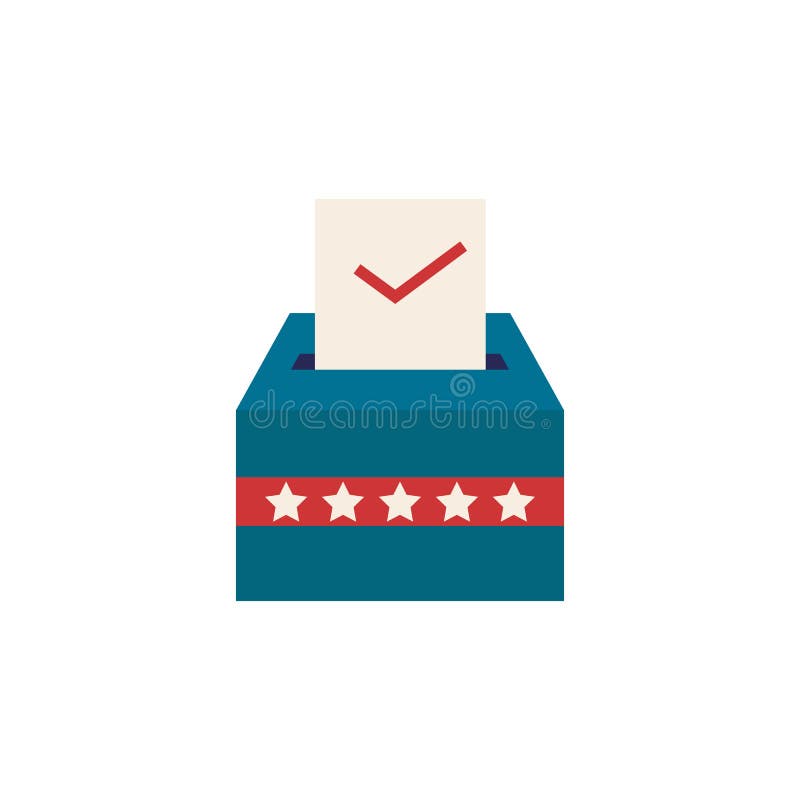 dreamstime