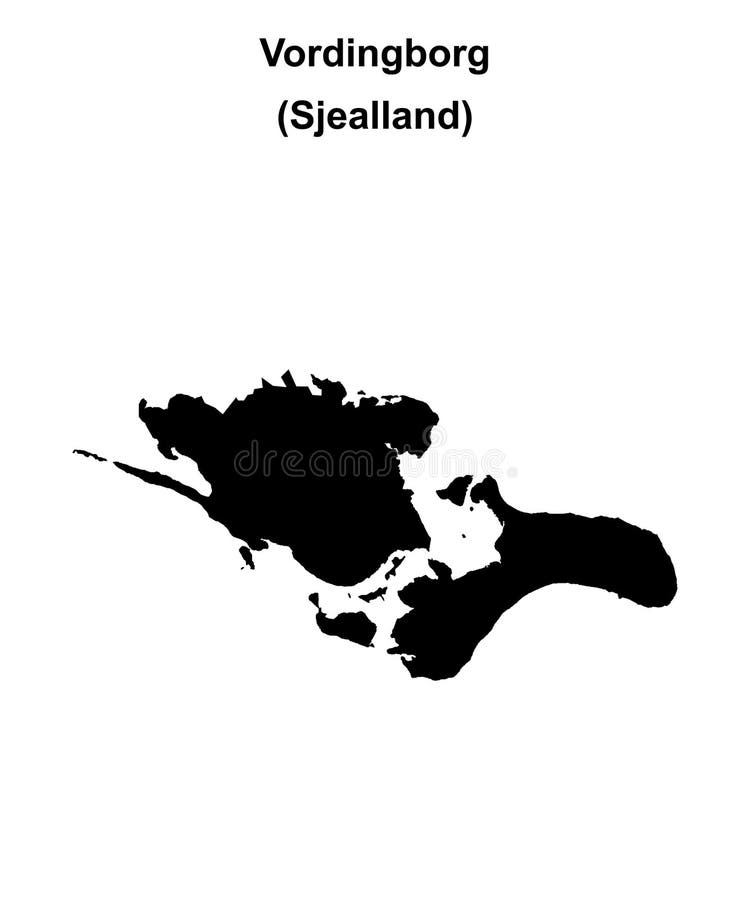 Vordingborg
(Sjealland)

dreamstime