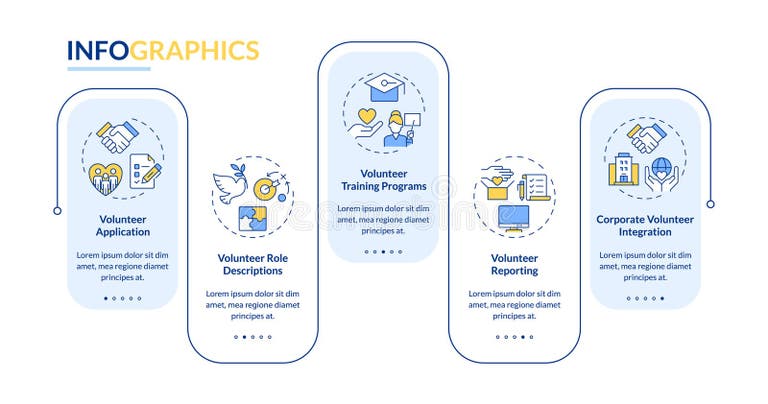 INFOGRAPHICS

Volunteer Application

Lorem ipsum dolor sit dim amet, mea regione diamet principes at.

Volunteer Role Descriptions

Lorem ipsum dolor sit dim amet, mea regione diamet principes at.

Volunteer Training Programs

Lorem ipsum dolor sit dim amet, mea regione diamet principes at.

Volunteer Reporting

Lorem ipsum dolor sit dim amet, mea regione diamet principes at.

Corporate Volunteer Integration

Lorem ipsum dolor sit dim amet, mea regione diamet principes at.