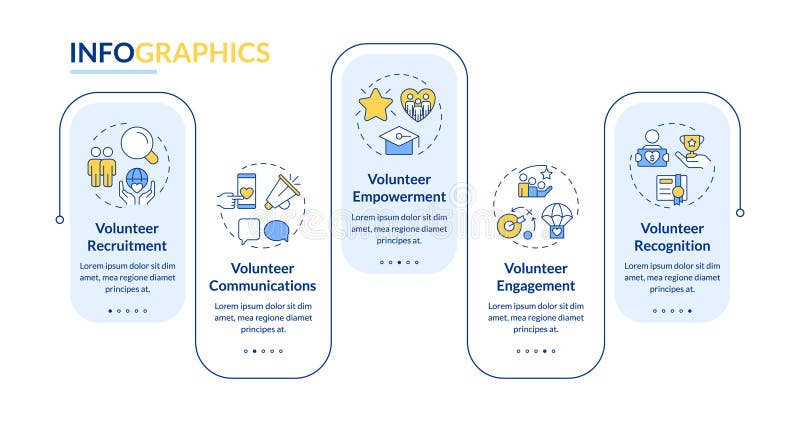 INFOGRAPHICS

Volunteer Recruitment

Lorem ipsum dolor sit dim amet, mea regione diamet principes at.

Volunteer Communications

Lorem ipsum dolor sit dim amet, mea regione diamet principes at.

Volunteer Empowerment

Lorem ipsum dolor sit dim amet, mea regione diamet principes at.

Volunteer Engagement

Lorem ipsum dolor sit dim amet, mea regione diamet principes at.

Volunteer Recognition

Lorem ipsum dolor sit dim amet, mea regione diamet principes at.