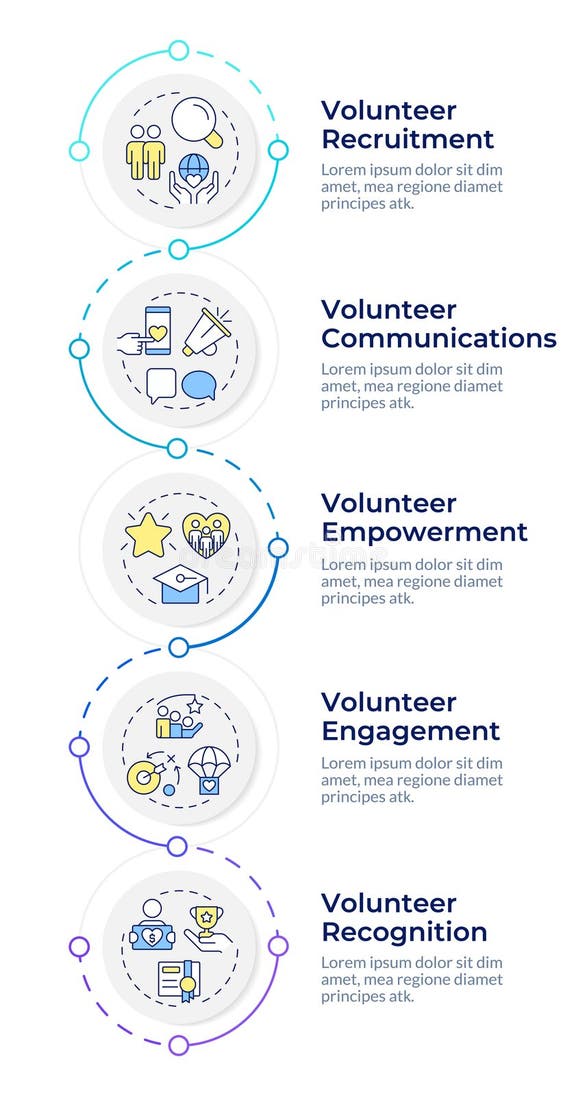 Volunteer Recruitment
Lorem ipsum dolor sit dim amet, mea regione diamet principes atk.

Volunteer Communications
Lorem ipsum dolor sit dim amet, mea regione diamet principes atk.

Volunteer Empowerment
Lorem ipsum dolor sit dim amet, mea regione diamet principes atk.

Volunteer Engagement
Lorem ipsum dolor sit dim amet, mea regione diamet principes atk.

Volunteer Recognition
Lorem ipsum dolor sit dim amet, mea regione diamet principes atk.