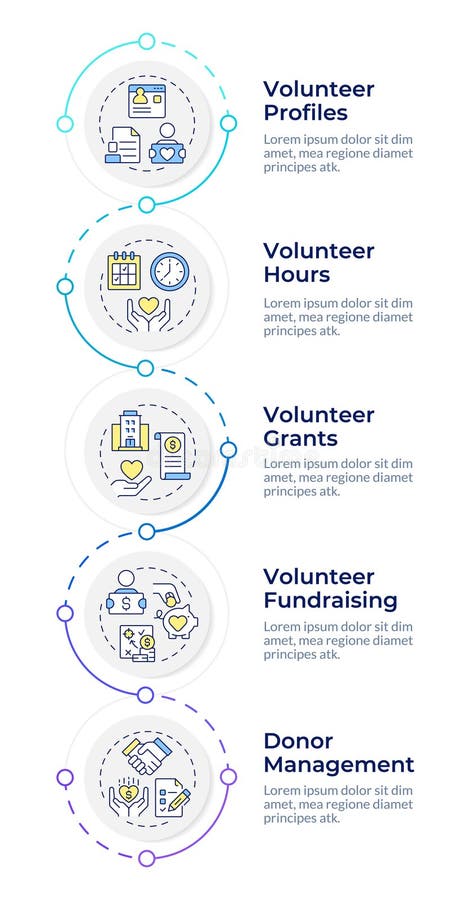 Volunteer Profiles
Lorem ipsum dolor sit dim amet, mea regione diamet principes atk.

Volunteer Hours
Lorem ipsum dolor sit dim amet, mea regione diamet principes atk.

Volunteer Grants
Lorem ipsum dolor sit dim amet, mea regione diamet principes atk.

Volunteer Fundraising
Lorem ipsum dolor sit dim amet, mea regione diamet principes atk.

Donor Management
Lorem ipsum dolor sit dim amet, mea regione diamet principes atk.