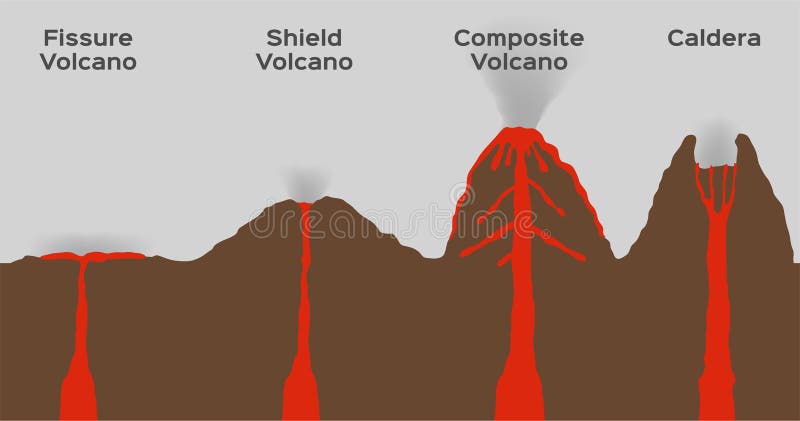 Fissure Volcano

Shield Volcano

Composite Volcano

Caldera

dreamstime