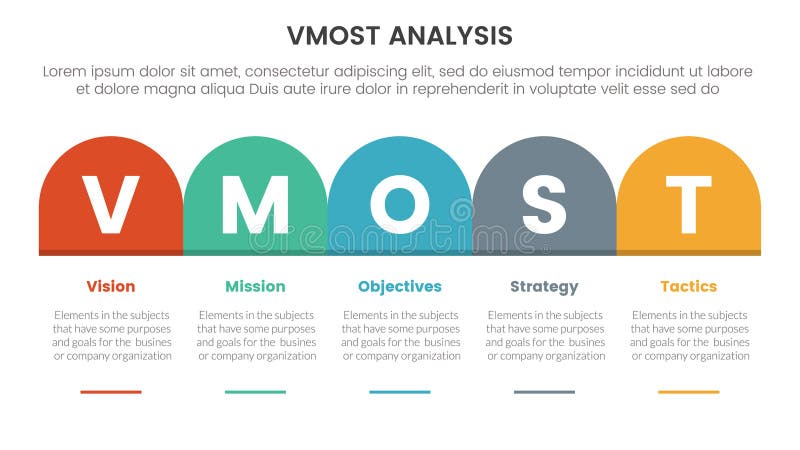 VMOST ANALYSIS

Lorem ipsum dolor sit amet, consectetur adipiscing elit, sed do eiusmod tempor incididunt ut labore et dolore magna aliqua Duis aute irure dolor in reprehenderit in voluptate velit esse sed do

V

M

O

S

T

dreamstime

Vision

Elements in the subjects that have some purposes and goals for the busines or company organization

Mission

Elements in the subjects that have some purposes and goals for the busines or company organization

Objectives

Elements in the subjects that have some purposes and goals for the busines or company organization

Strategy

Elements in the subjects that have some purposes and goals for the busines or company organization

Tactics

Elements in the subjects that have some purposes and goals for the busines or company organization