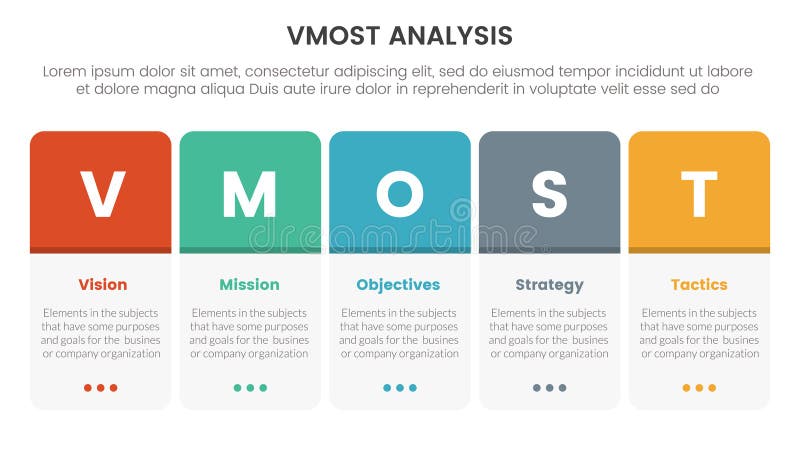 VMOST ANALYSIS

Lorem ipsum dolor sit amet, consectetur adipiscing elit, sed do eiusmod tempor incididunt ut labore et dolore magna aliqua Duis aute irure dolor in reprehenderit in voluptate velit esse sed do

V

Vision

Elements in the subjects that have some purposes and goals for the busines or company organization

M

Mission

Elements in the subjects that have some purposes and goals for the busines or company organization

O

Objectives

Elements in the subjects that have some purposes and goals for the busines or company organization

S

Strategy

Elements in the subjects that have some purposes and goals for the busines or company organization

T

Tactics

Elements in the subjects that have some purposes and goals for the busines or company organization

dreamstime