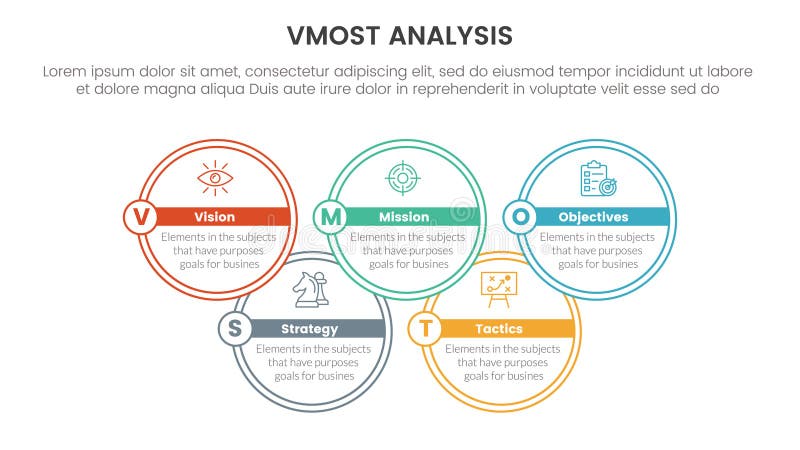 VMOST ANALYSIS

Lorem ipsum dolor sit amet, consectetur adipiscing elit, sed do eiusmod tempor incididunt ut labore et dolore magna aliqua Duis aute irure dolor in reprehenderit in voluptate velit esse sed do

V Vision
Elements in the subjects that have purposes goals for busines

M Mission
Elements in the subjects that have purposes goals for busines

O Objectives
Elements in the subjects that have purposes goals for busines

S Strategy
Elements in the subjects that have purposes goals for busines

T Tactics
Elements in the subjects that have purposes goals for busines