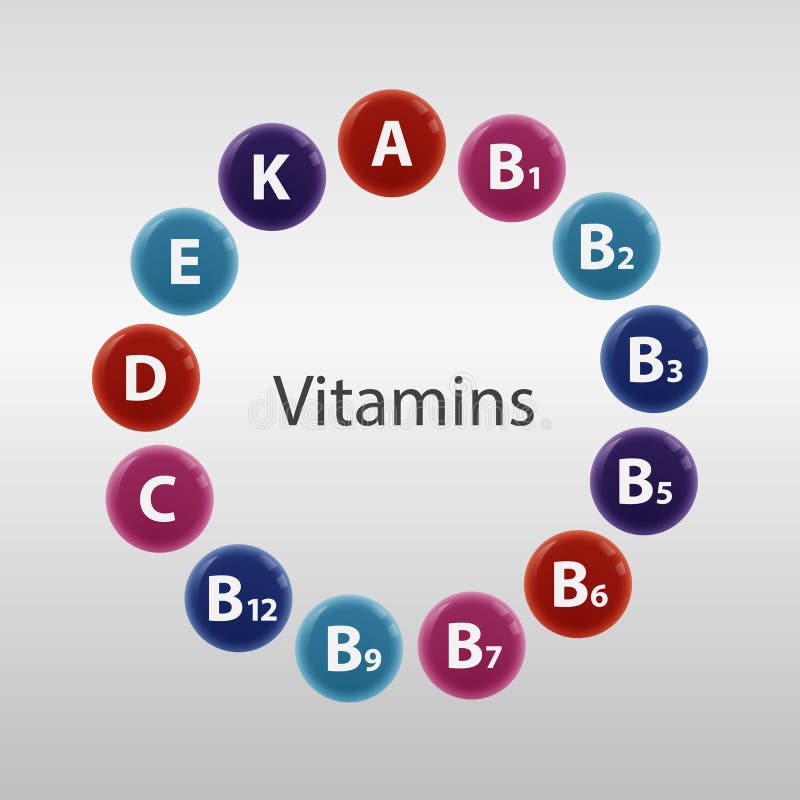 A

$B_1$

$B_2$

$B_3$

$B_5$

$B_6$

$B_7$

$B_9$

$B_{12}$

C

D

E

K

Vitamins