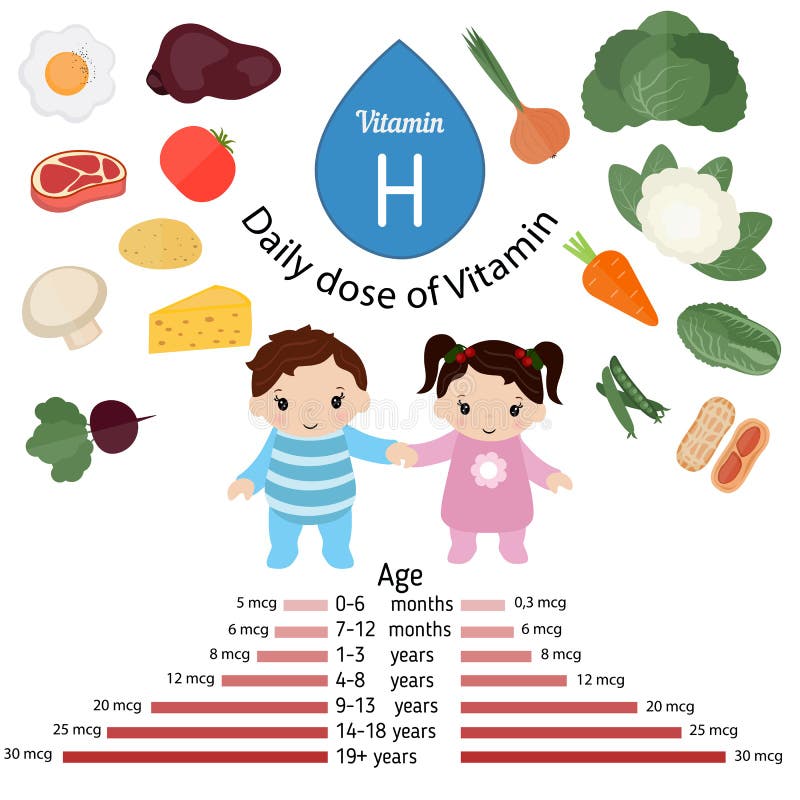 Vitamin
H
Daily dose of Vitamin

Age
5 mcg 0-6 months 0,3 mcg
6 mcg 7-12 months 6 mcg
8 mcg 1-3 years 8 mcg
12 mcg 4-8 years 12 mcg
20 mcg 9-13 years 20 mcg
25 mcg 14-18 years 25 mcg
30 mcg 19+ years 30 mcg