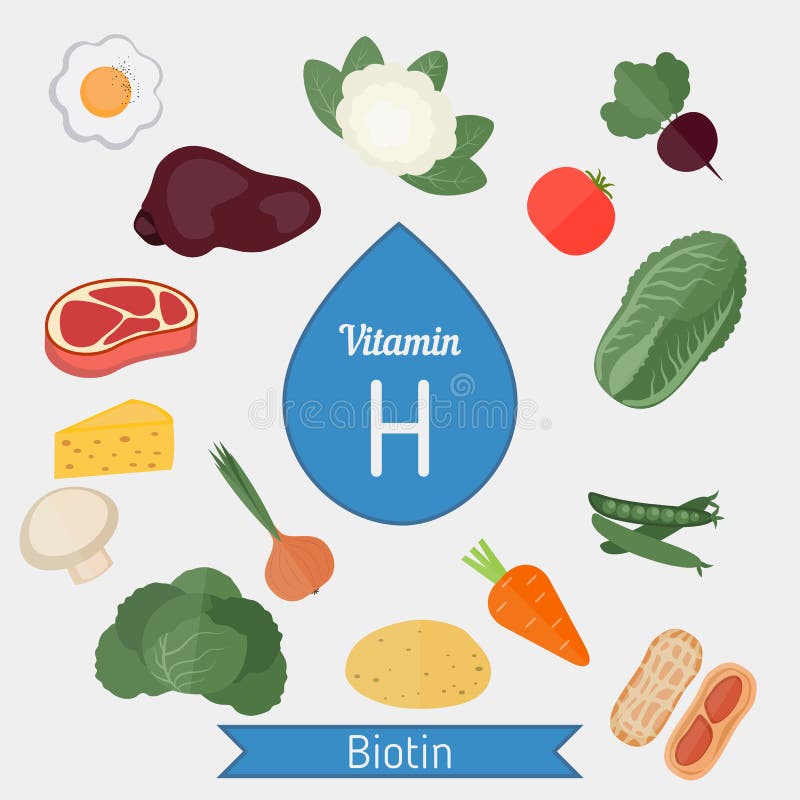 Vitamin
H
dreamstime
Biotin