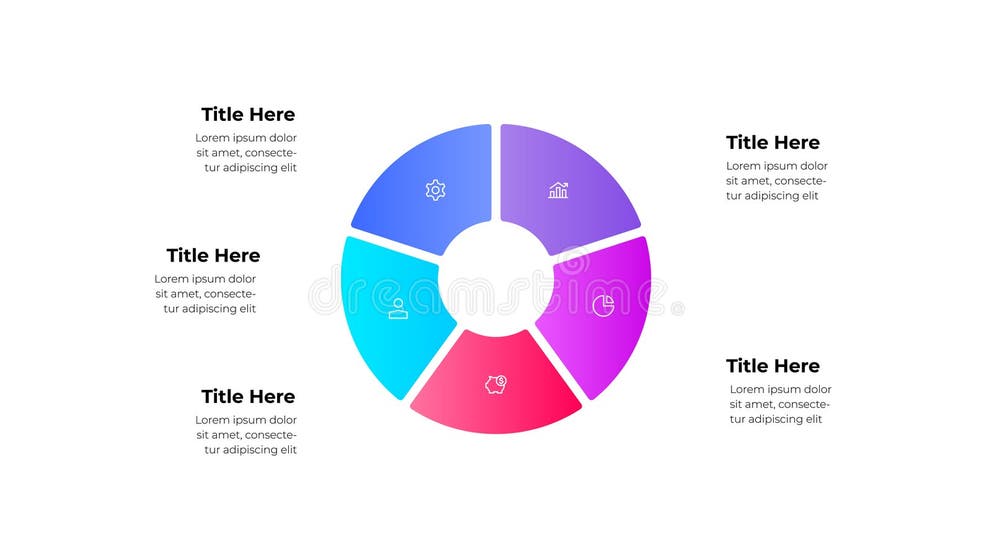 Title Here
Lorem ipsum dolor sit amet, consectetur adipiscing elit

Title Here
Lorem ipsum dolor sit amet, consectetur adipiscing elit

Title Here
Lorem ipsum dolor sit amet, consectetur adipiscing elit

Title Here
Lorem ipsum dolor sit amet, consectetur adipiscing elit

Title Here
Lorem ipsum dolor sit amet, consectetur adipiscing elit

dreamstime