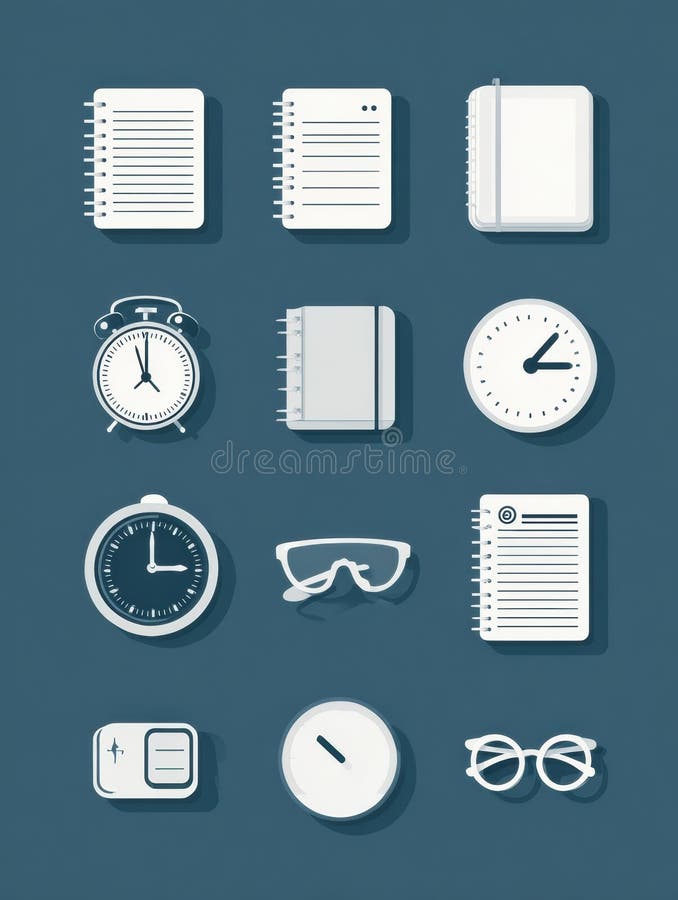 dreamstime