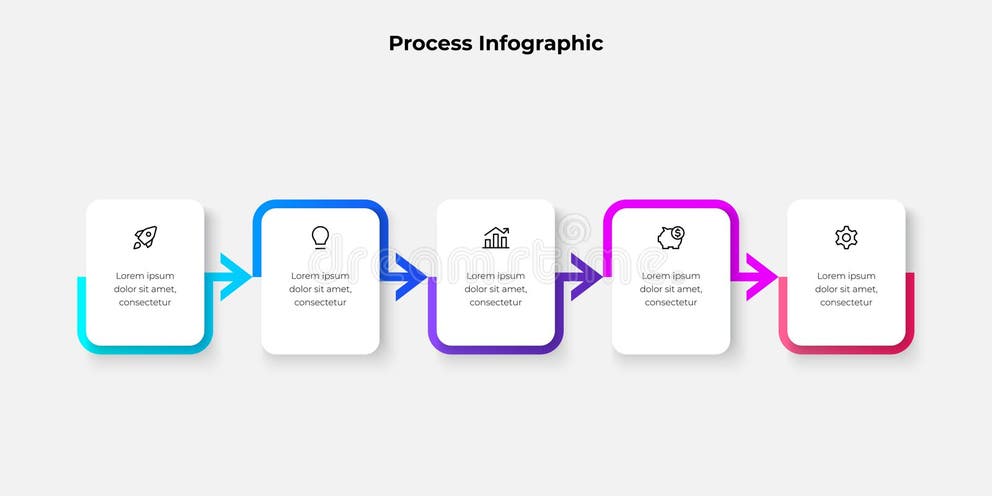 Process Infographic

Lorem ipsum dolor sit amet, consectetur

Lorem ipsum dolor sit amet, consectetur

Lorem ipsum dolor sit amet, consectetur

Lorem ipsum dolor sit amet, consectetur

Lorem ipsum dolor sit amet, consectetur

dreamstime