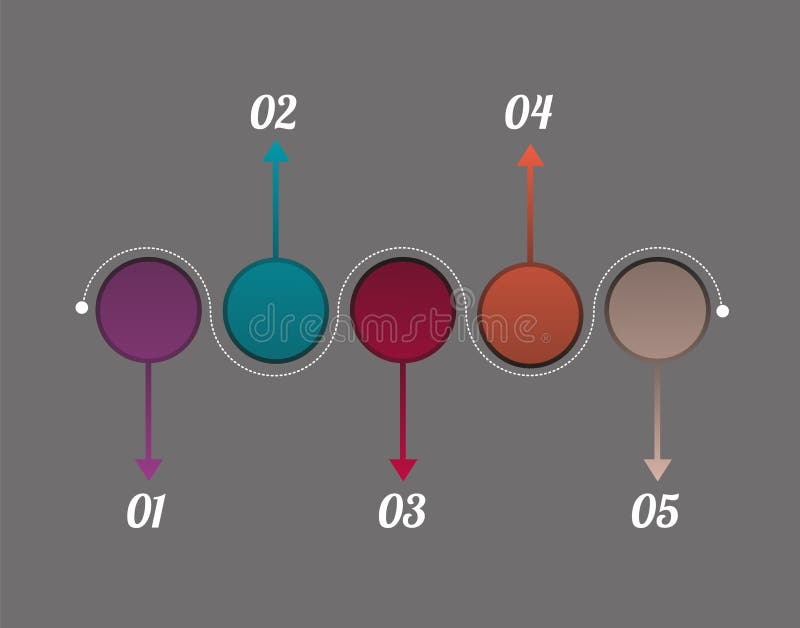 02
04
dreamstime
01
03
05