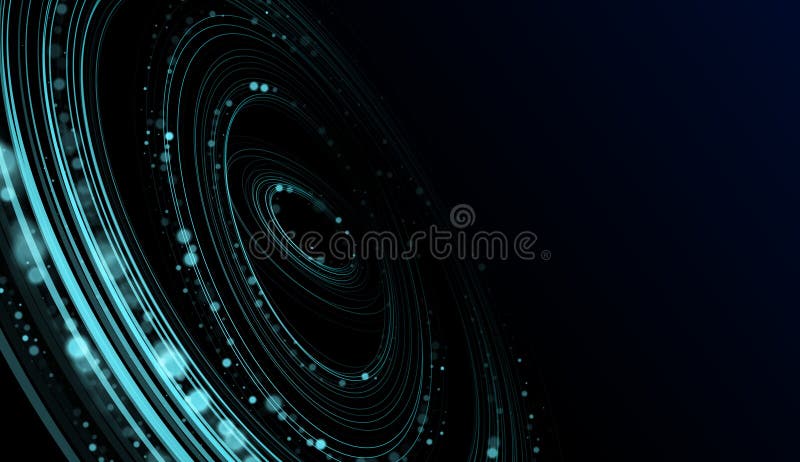 dreamstime®