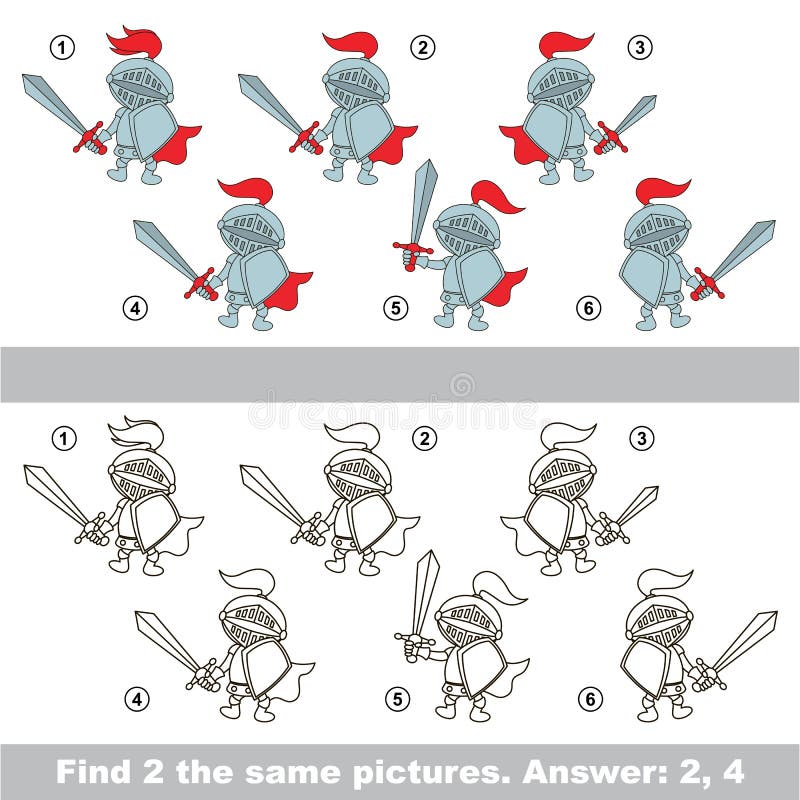 1
2
3
4
5
6

dreamstime

1
2
3
4
5
6

Find 2 the same pictures. Answer: 2, 4