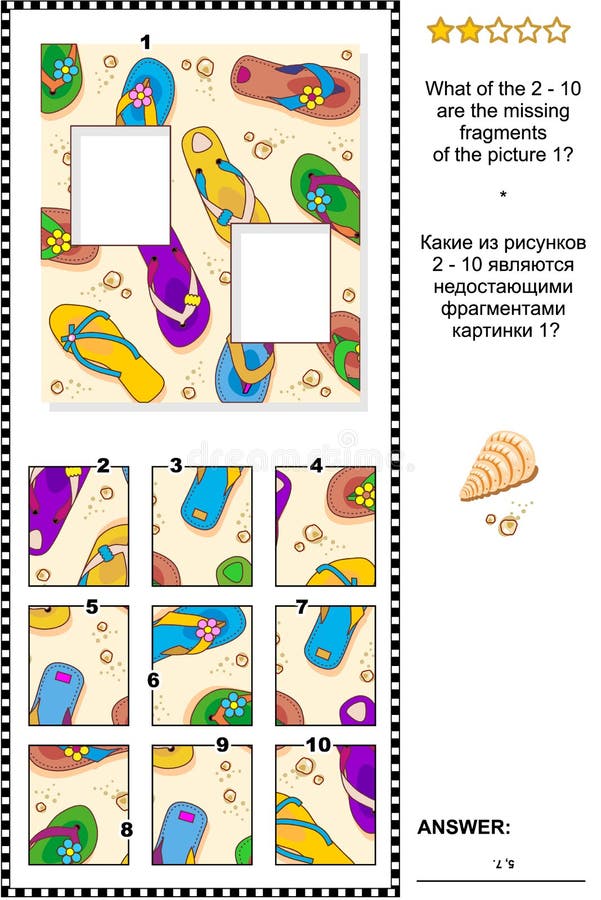 1

What of the 2 - 10 are the missing fragments of the picture 1?

*

Какие из рисунков 2 - 10 являются недостающими фрагментами картинки 1?

2
3
4
5
6
7
8
9
10

ANSWER:

5, 7.