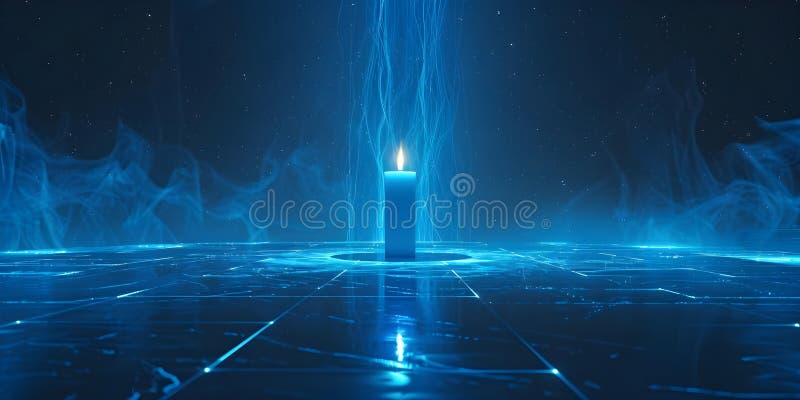 dreamstime