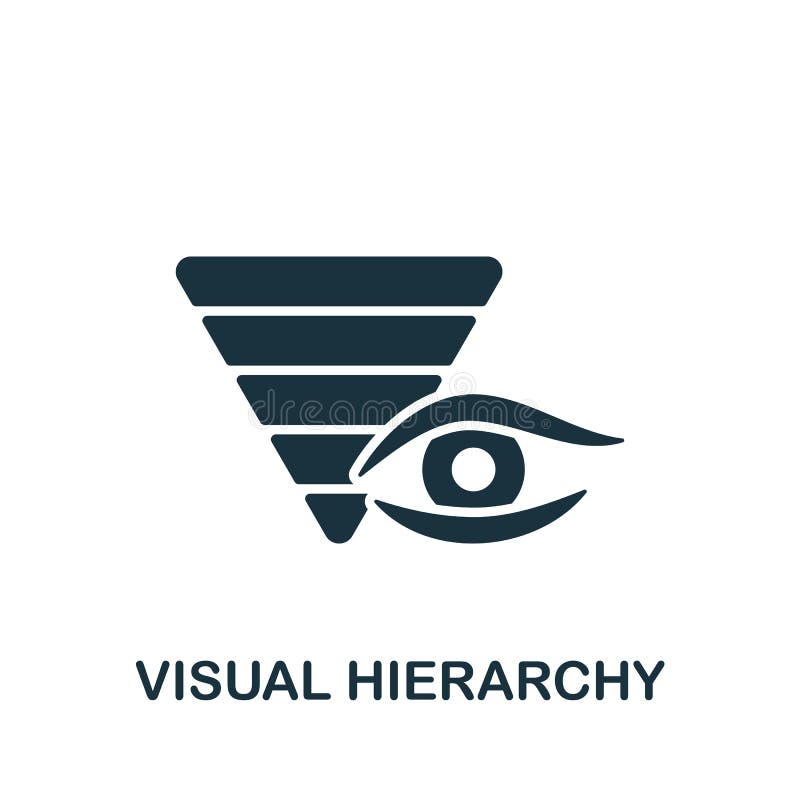 dreamstime

VISUAL HIERARCHY