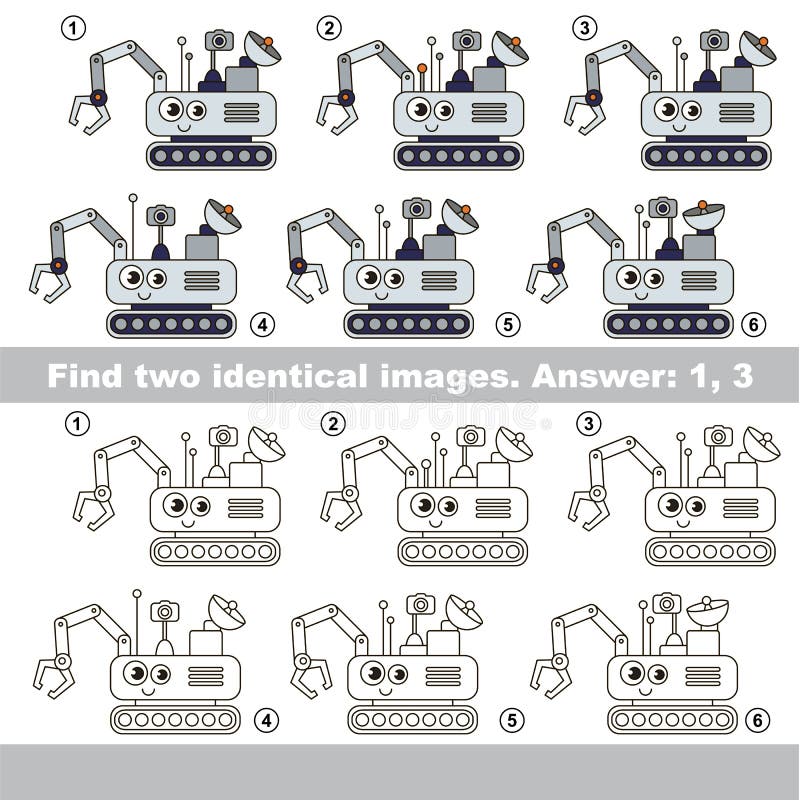 1
2
3
4
5
6

Find two identical images. Answer: 1, 3

dreamstime

1
2
3
4
5
6