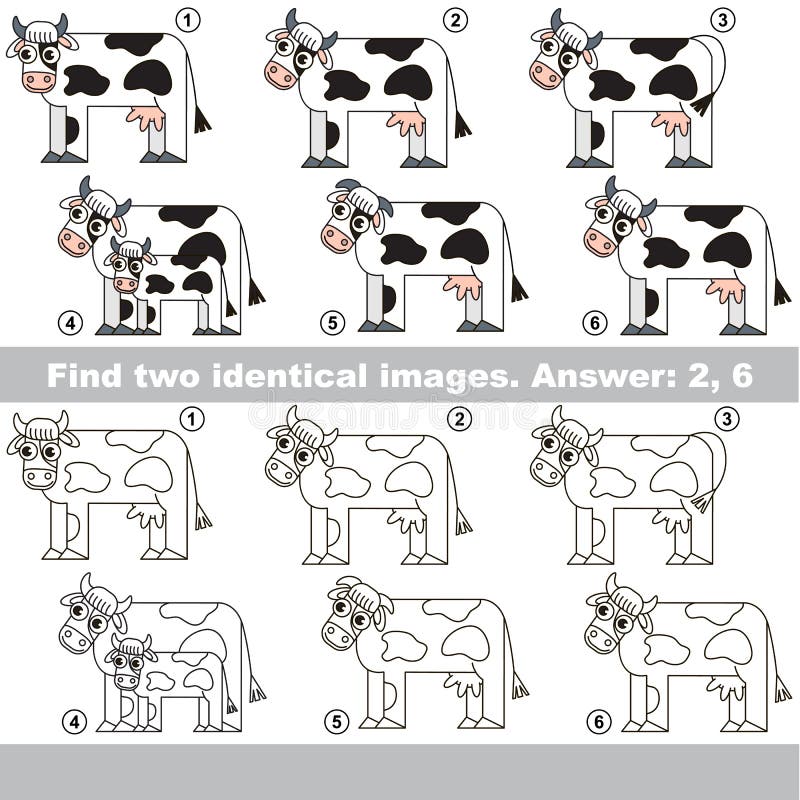 1 2 3

4 5 6

Find two identical images. Answer: 2, 6

dreamstime

1 2 3

4 5 6