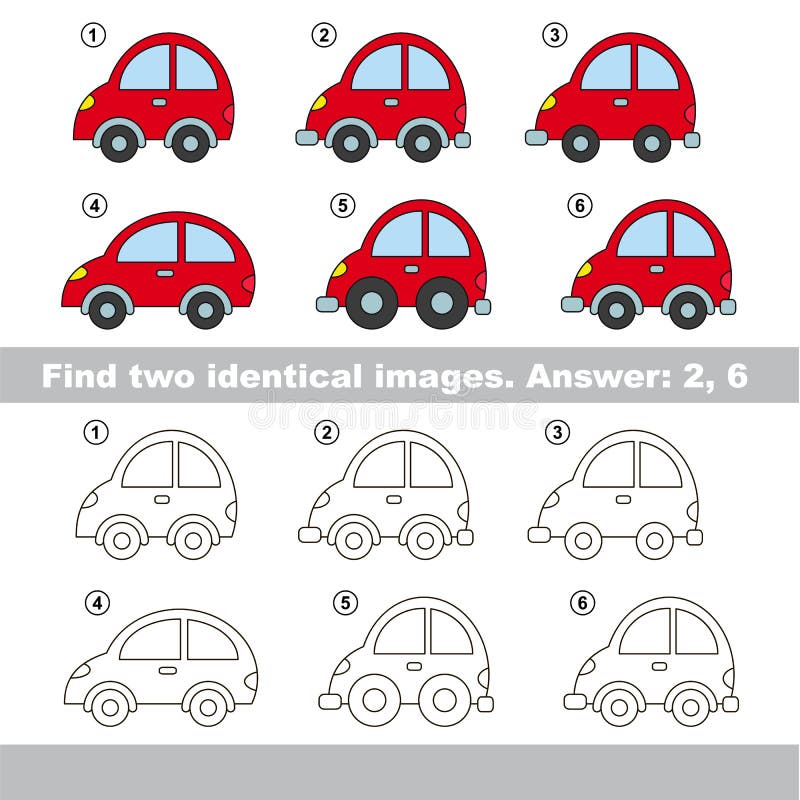 1
2
3
4
5
6

Find two identical images. Answer: 2, 6

dreamstime

1
2
3
4
5
6