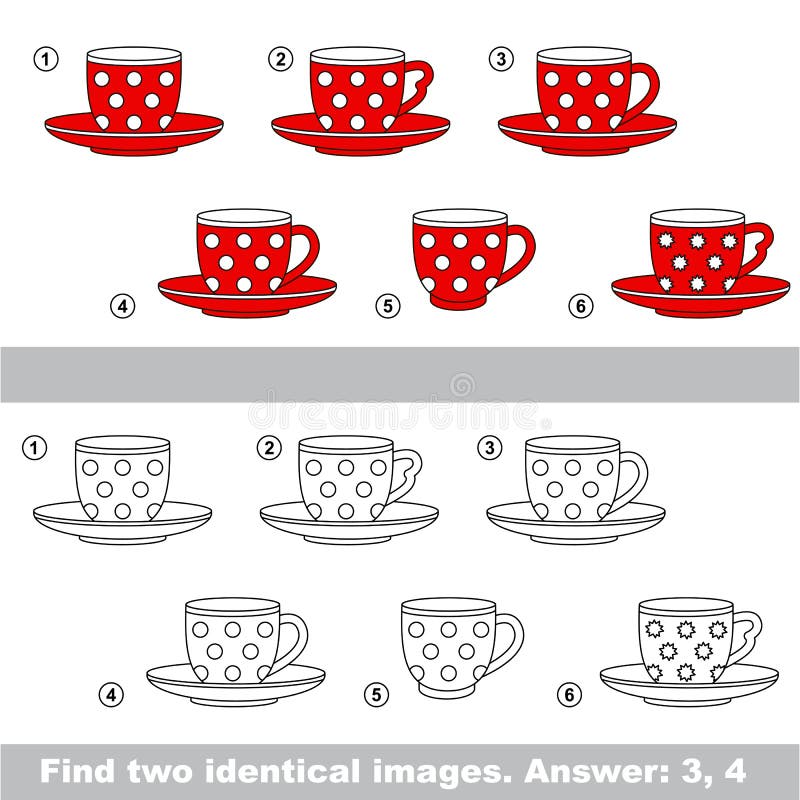 1
2
3
4
5
6

dreamstime

1
2
3
4
5
6

Find two identical images. Answer: 3, 4