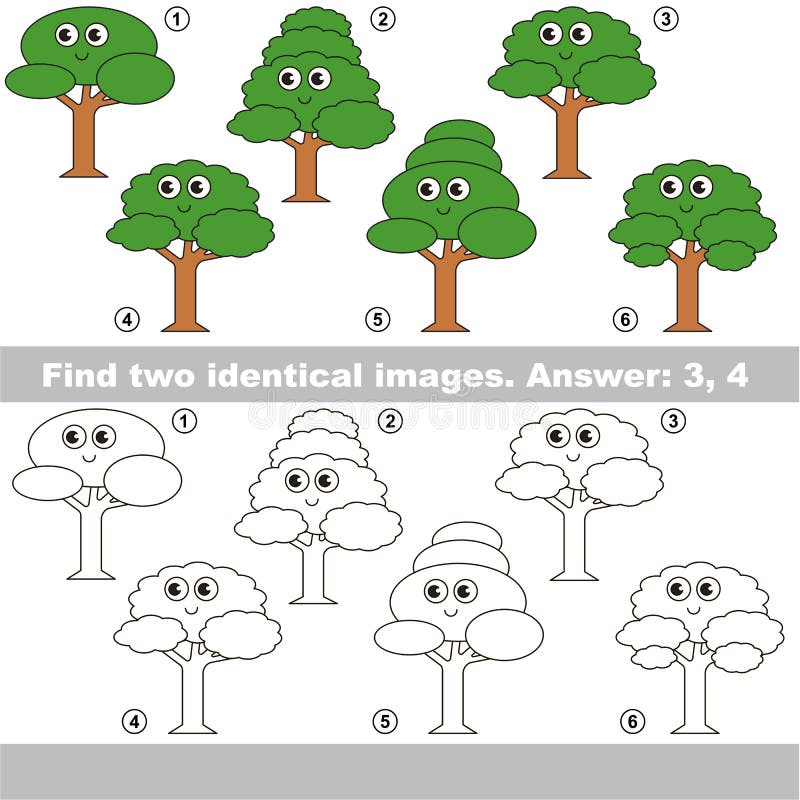 1
2
3
4
5
6

Find two identical images. Answer: 3, 4

dreamstime

1
2
3
4
5
6