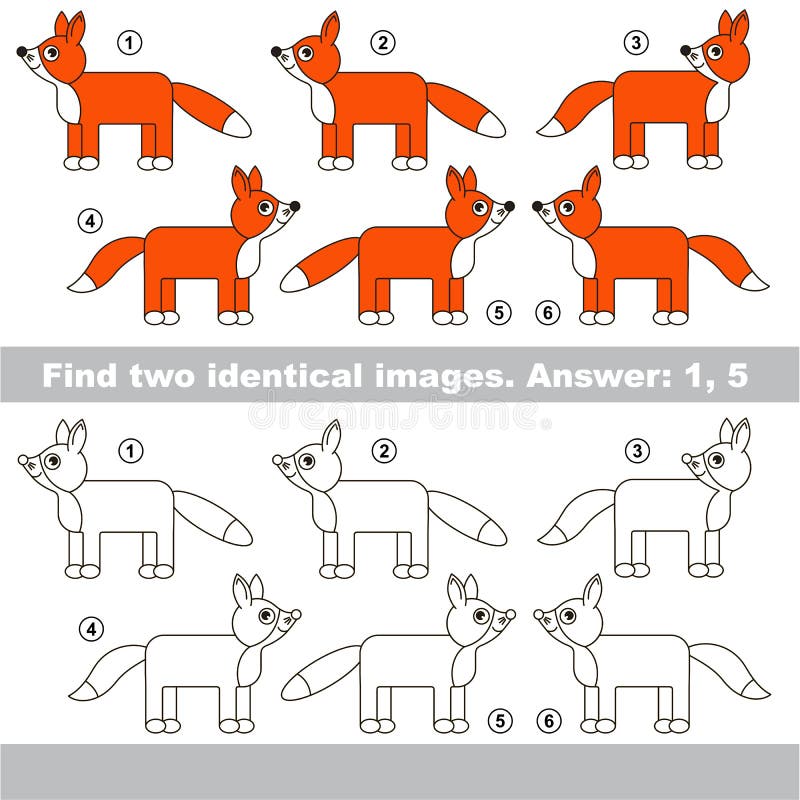 1
2
3
4
5
6

Find two identical images. Answer: 1, 5

dreamstime

1
2
3
4
5
6