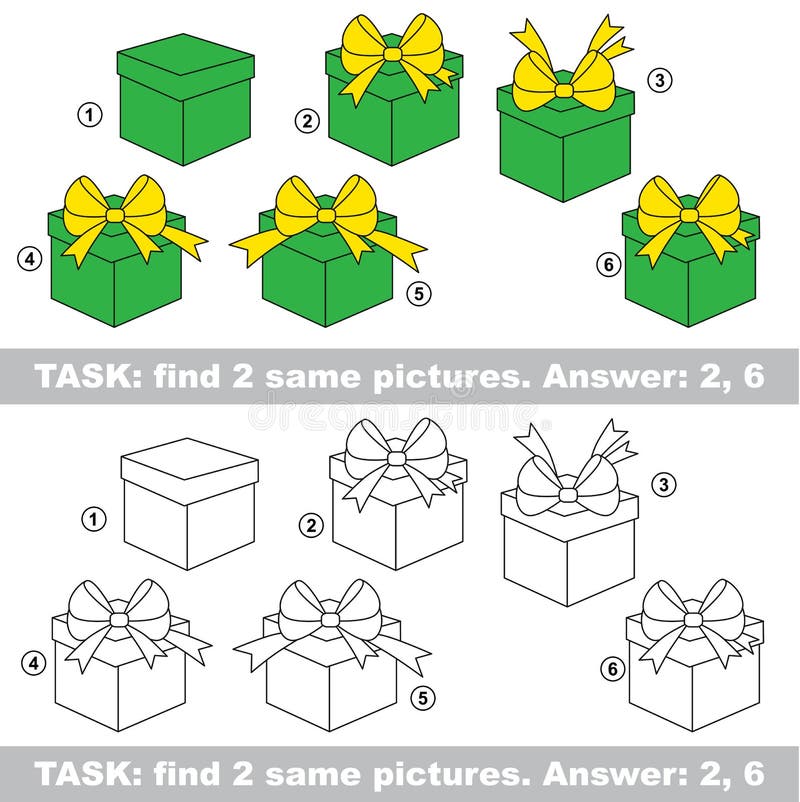 1
2
3
4
5
6

TASK: find 2 same pictures. Answer: 2, 6

dreamstime

1
2
3
4
5
6

TASK: find 2 same pictures. Answer: 2, 6