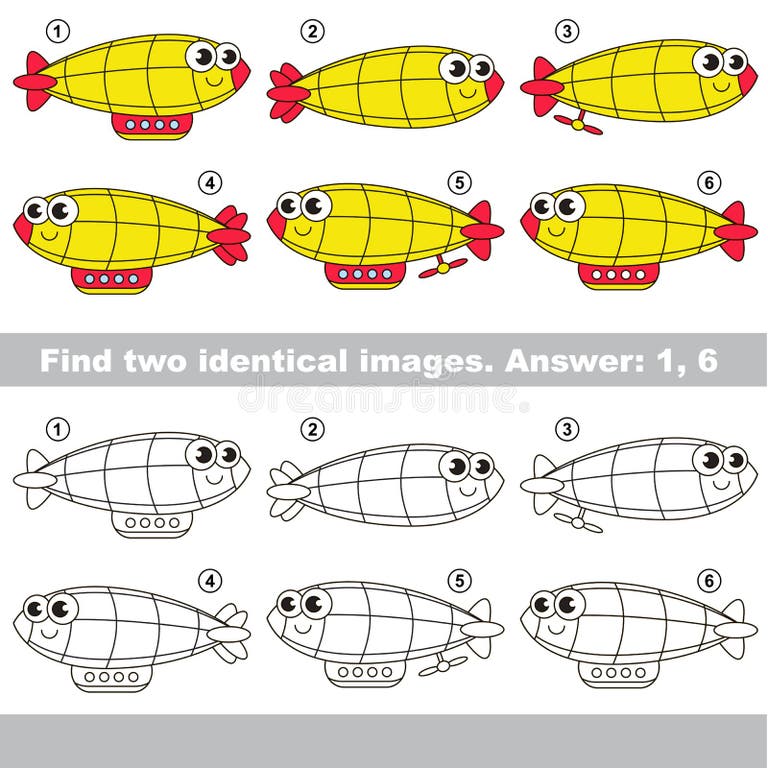 1
2
3
4
5
6

Find two identical images. Answer: 1, 6

dreamstime

1
2
3
4
5
6