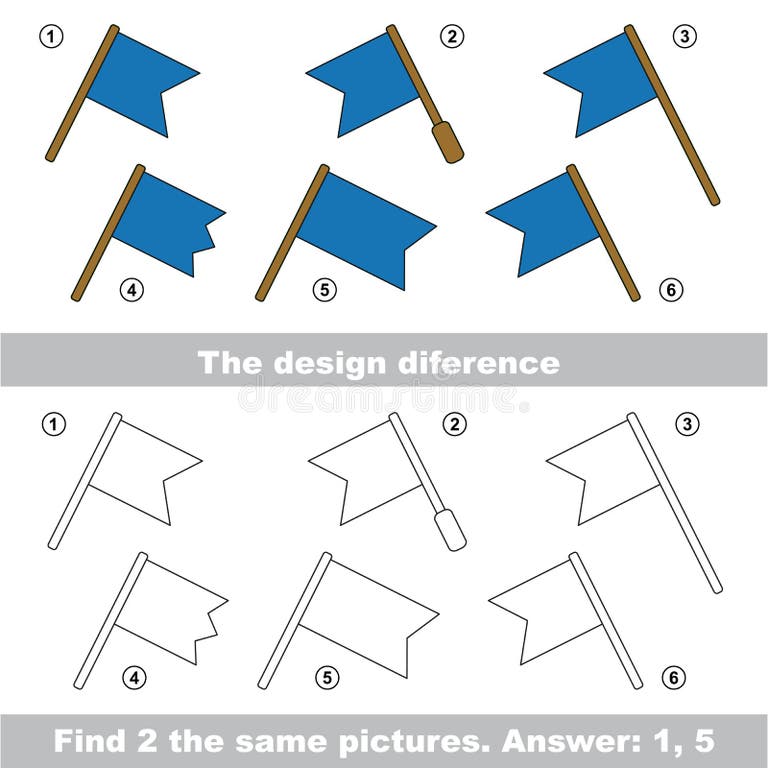 1
2
3
4
5
6

The design diference

dreamstime

1
2
3
4
5
6

Find 2 the same pictures. Answer: 1, 5