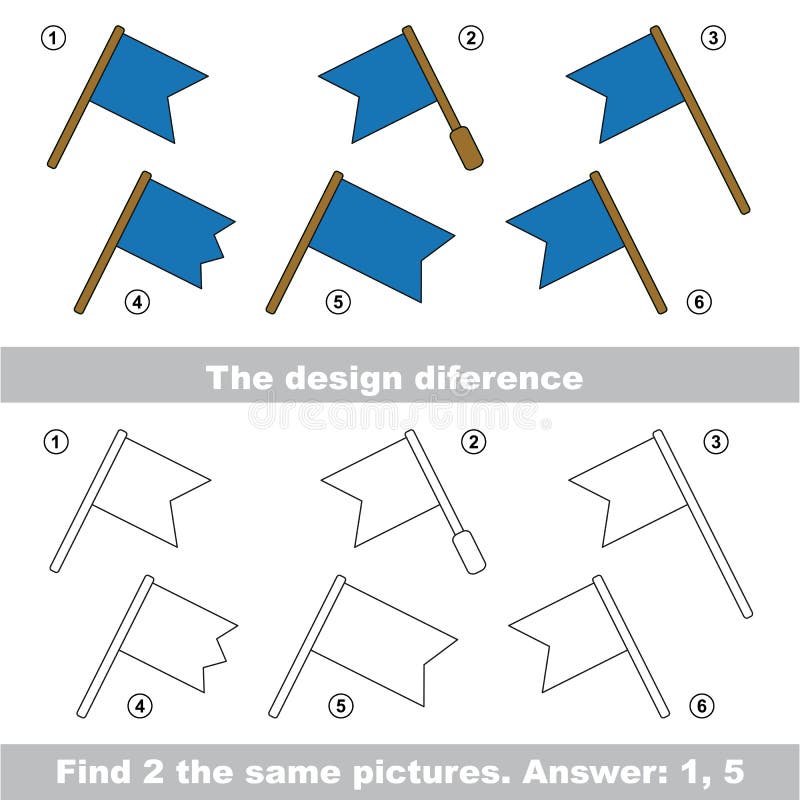 1 2 3

4 5 6

The design diference

dreamstime

1 2 3

4 5 6

Find 2 the same pictures. Answer: 1, 5