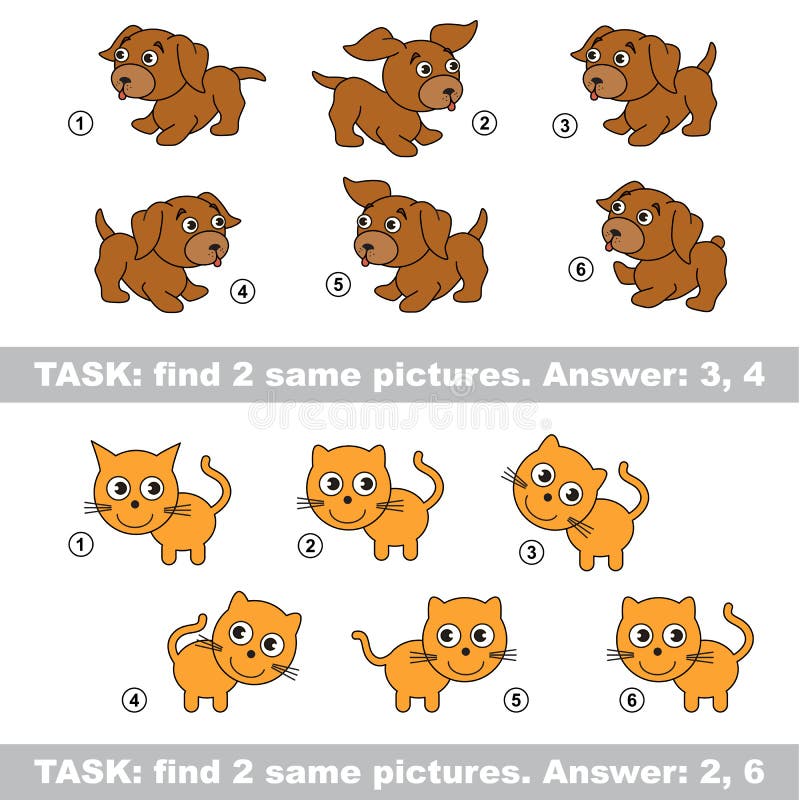 1 2 3

4 5 6

TASK: find 2 same pictures. Answer: 3, 4

dreamstime

1 2 3

4 5 6

TASK: find 2 same pictures. Answer: 2, 6