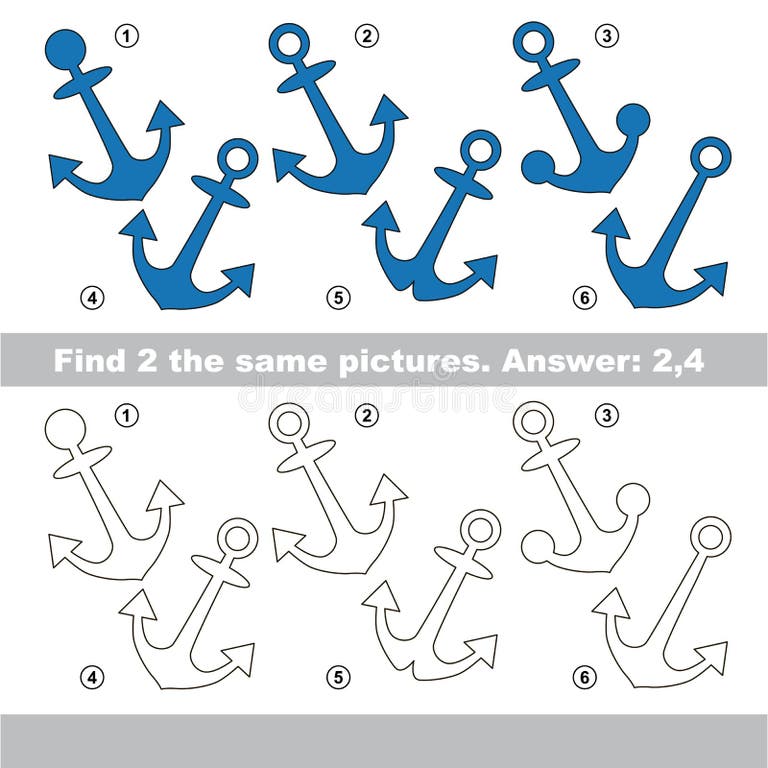 1
2
3
4
5
6

Find 2 the same pictures. Answer: 2,4

dreamstime

1
2
3
4
5
6