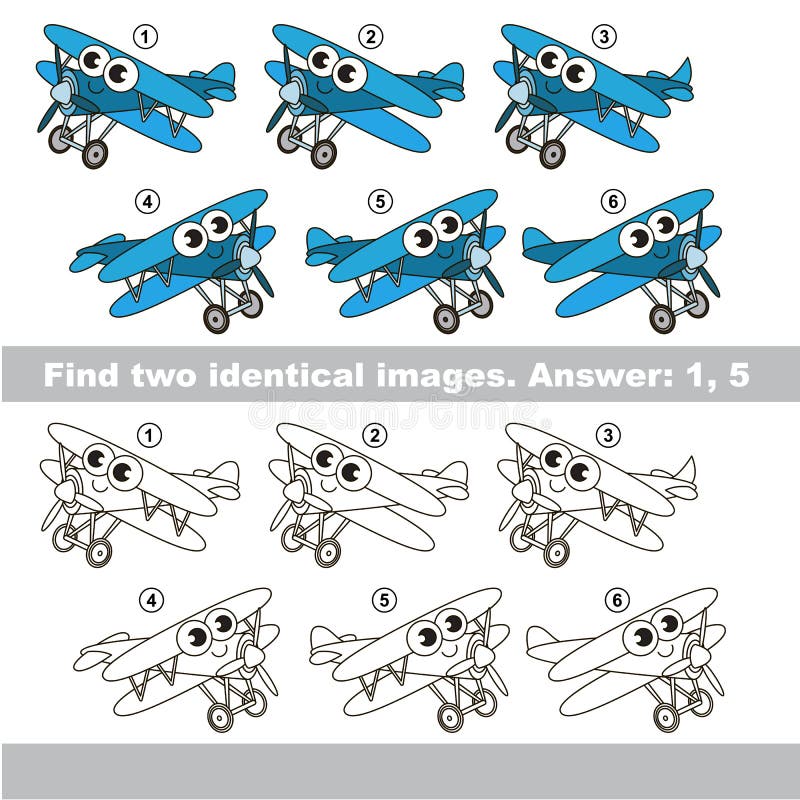 1
2
3
4
5
6

Find two identical images. Answer: 1, 5

dreamstime

1
2
3
4
5
6