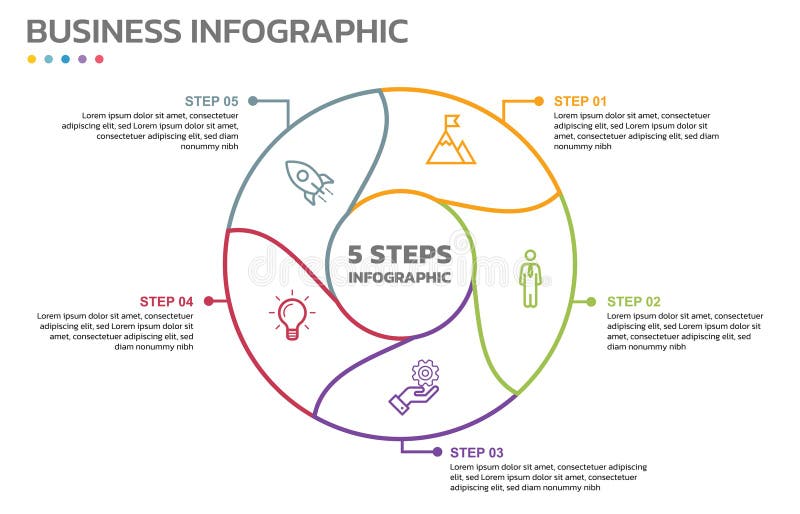 BUSINESS INFOGRAPHIC

STEP 05
Lorem ipsum dolor sit amet, consectetuer adipiscing elit, sed Lorem ipsum dolor sit amet, consectetuer adipiscing elit, sed diam nonummy nibh

STEP 01
Lorem ipsum dolor sit amet, consectetuer adipiscing elit, sed Lorem ipsum dolor sit amet, consectetuer adipiscing elit, sed diam nonummy nibh

5 STEPS
INFOGRAPHIC

STEP 04
Lorem ipsum dolor sit amet, consectetuer adipiscing elit, sed Lorem ipsum dolor sit amet, consectetuer adipiscing elit, sed diam nonummy nibh

STEP 02
Lorem ipsum dolor sit amet, consectetuer adipiscing elit, sed Lorem ipsum dolor sit amet, consectetuer adipiscing elit, sed diam nonummy nibh

STEP 03
Lorem ipsum dolor sit amet, consectetuer adipiscing elit, sed Lorem ipsum dolor sit amet, consectetuer adipiscing elit, sed diam nonummy nibh